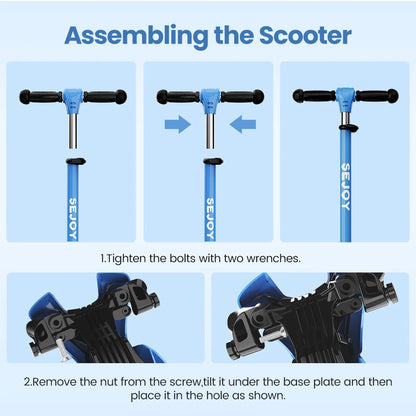 Assembling the Scooter

SEJOY

SEJOY

SEJOY

1.Tighten the bolts with two wrenches.

2.Remove the nut from the screw,tilt it under the base plate and then place it in the hole as shown.