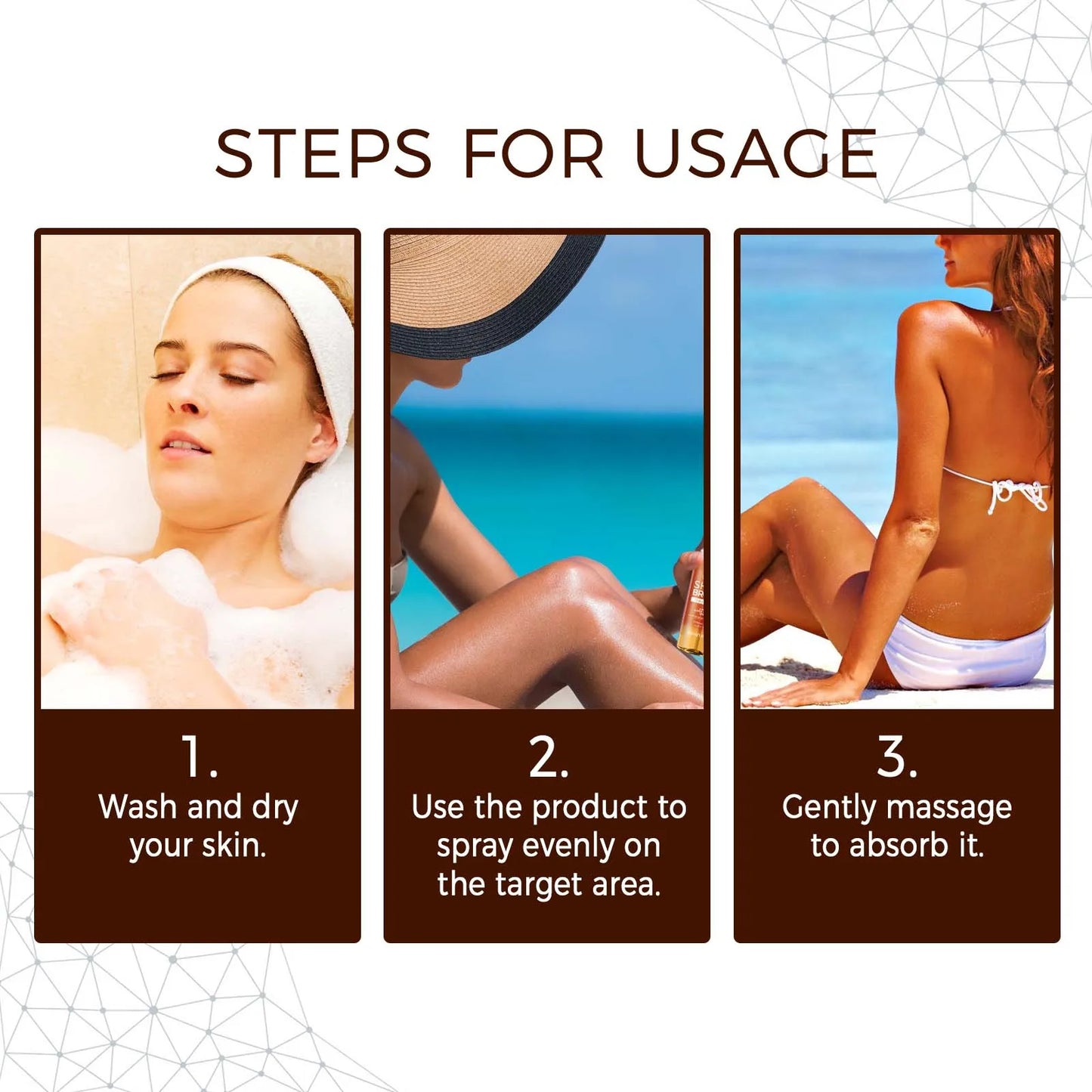 STEPS FOR USAGE

1.
Wash and dry your skin.

2.
Use the product to spray evenly on the target area.

3.
Gently massage to absorb it.